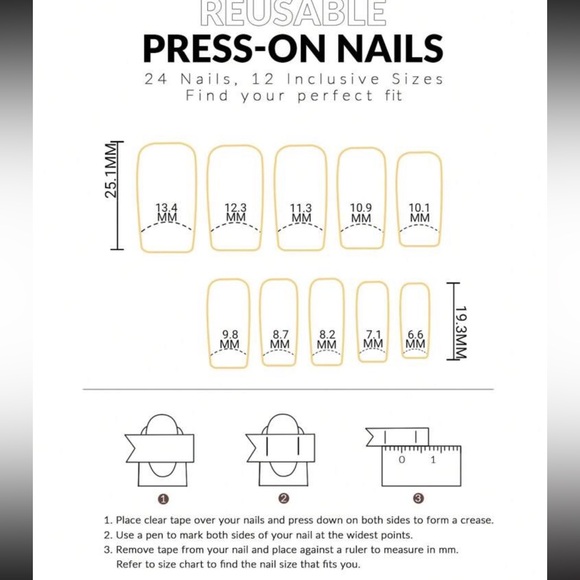 REUSABLE
PRESS-ON NAILS
24 Nails, 12 Inclusive Sizes
Find your perfect fit

25.1MM

13.4 MM
12.3 MM
11.3 MM
10.9 MM
10.1 MM

9.8 MM
8.7 MM
8.2 MM
7.1 MM
6.6 MM

19.3MM

0 1

1
2
3

1. Place clear tape over your nails and press down on both sides to form a crease.
2. Use a pen to mark both sides of your nail at the widest points.
3. Remove tape from your nail and place against a ruler to measure in mm.
Refer to size chart to find the nail size that fits you.